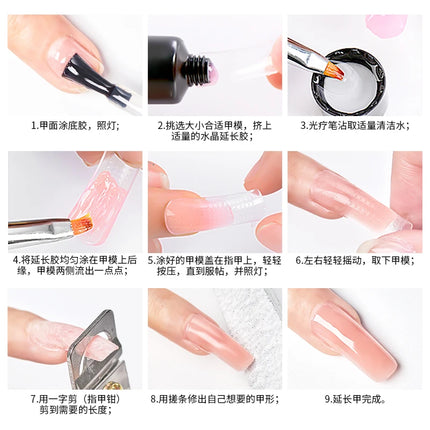 1.甲面涂底胶，照灯；

2.挑选大小合适甲模，挤上适量的水晶延长胶；

3.光疗笔沾取适量清洁水；

4.将延长胶均匀涂在甲模上后缘，甲模两侧流出一点点；

5.涂好的甲模盖在指甲上，轻轻按压，直到服帖，并照灯；

6.左右轻轻摇动，取下甲模；

7.用一字剪（指甲钳）剪到需要的长度；

8.用搓条修出自己想要的甲形；

9.延长甲完成。