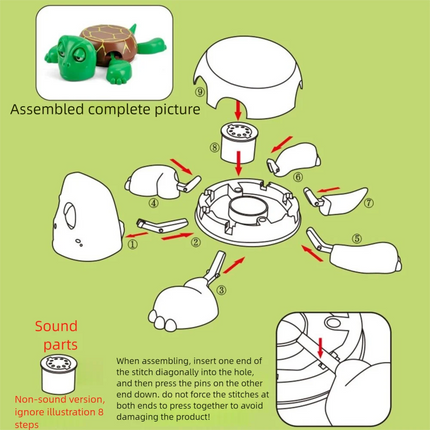 Assembled complete picture

⑨

⑧

⑥

④

⑦

①

②

⑤

③

Sound parts

Non-sound version, ignore illustration 8 steps

When assembling, insert one end of the stitch diagonally into the hole, and then press the pins on the other end down. do not force the stitches at both ends to press together to avoid damaging the product!