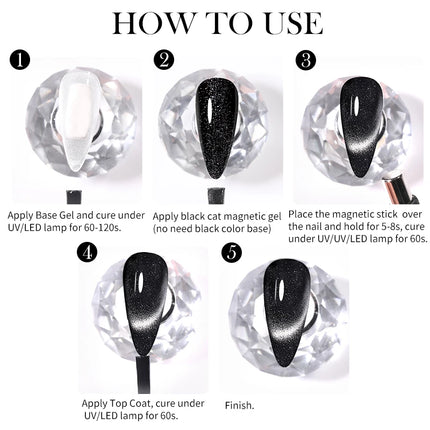 HOW TO USE

1

Apply Base Gel and cure under UV/LED lamp for 60-120s.

2

Apply black cat magnetic gel (no need black color base)

3

Place the magnetic stick over the nail and hold for 5-8s, cure under UV/UV/LED lamp for 60s.

4

Apply Top Coat, cure under UV/LED lamp for 60s.

5

Finish.