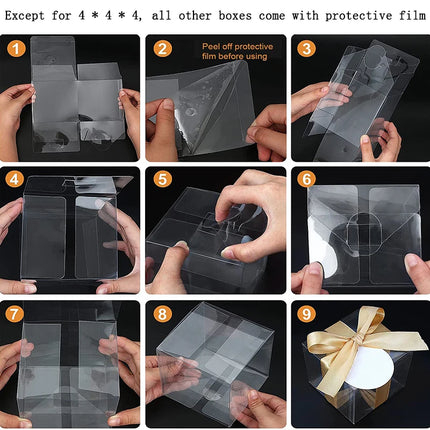 Except for 4 * 4 * 4, all other boxes come with protective film

1

2

Peel off protective film before using

3

4

5

6

7

8

9