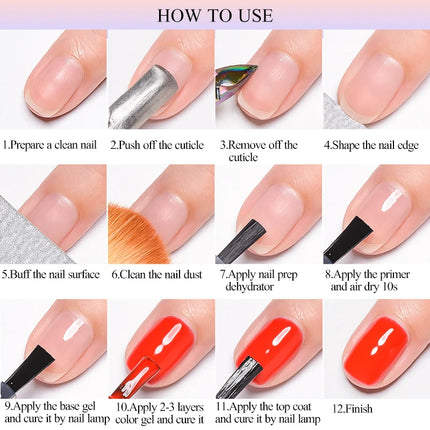 HOW TO USE

1.Prepare a clean nail

2.Push off the cuticle

3.Remove off the cuticle

4.Shape the nail edge

5.Buff the nail surface

6.Clean the nail dust

7.Apply nail prep dehydrator

8.Apply the primer and air dry 10s

9.Apply the base gel and cure it by nail lamp

10.Apply 2-3 layers color gel and cure it

11.Apply the top coat and cure it by nail lamp

12.Finish