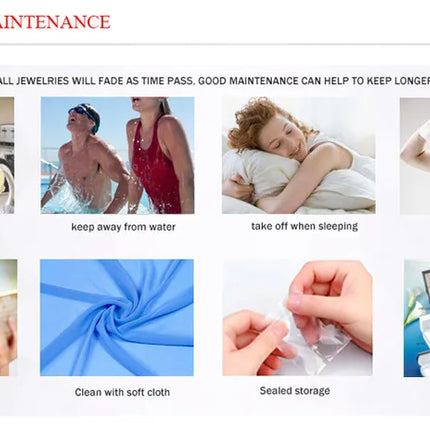 AINTENANCE

ALL JEWELRIES WILL FADE AS TIME PASS, GOOD MAINTENANCE CAN HELP TO KEEP LONGER

keep away from water

take off when sleeping

Clean with soft cloth

Sealed storage